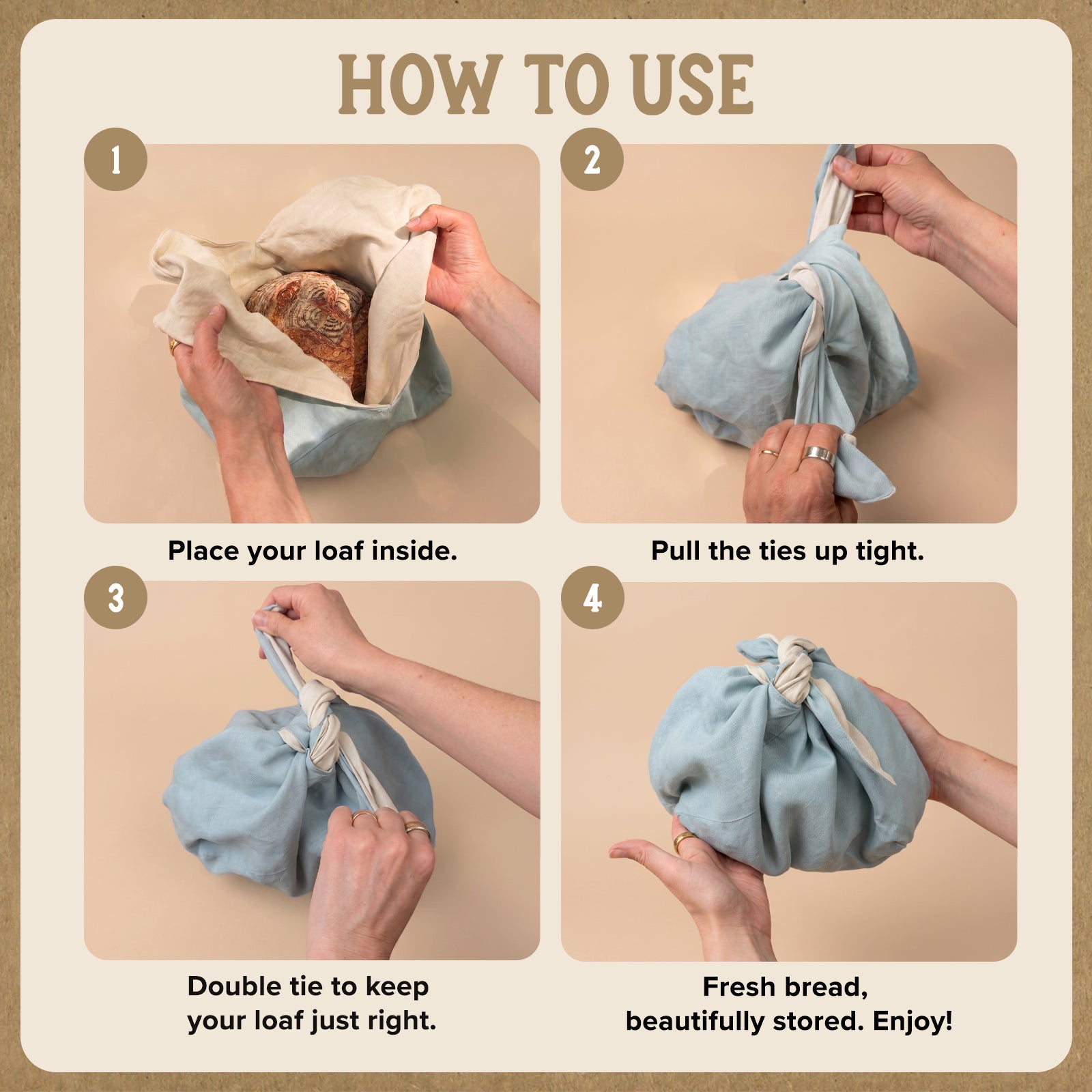 HOW TO USE

1

Place your loaf inside.

2

Pull the ties up tight.

3

Double tie to keep your loaf just right.

4

Fresh bread, beautifully stored. Enjoy!